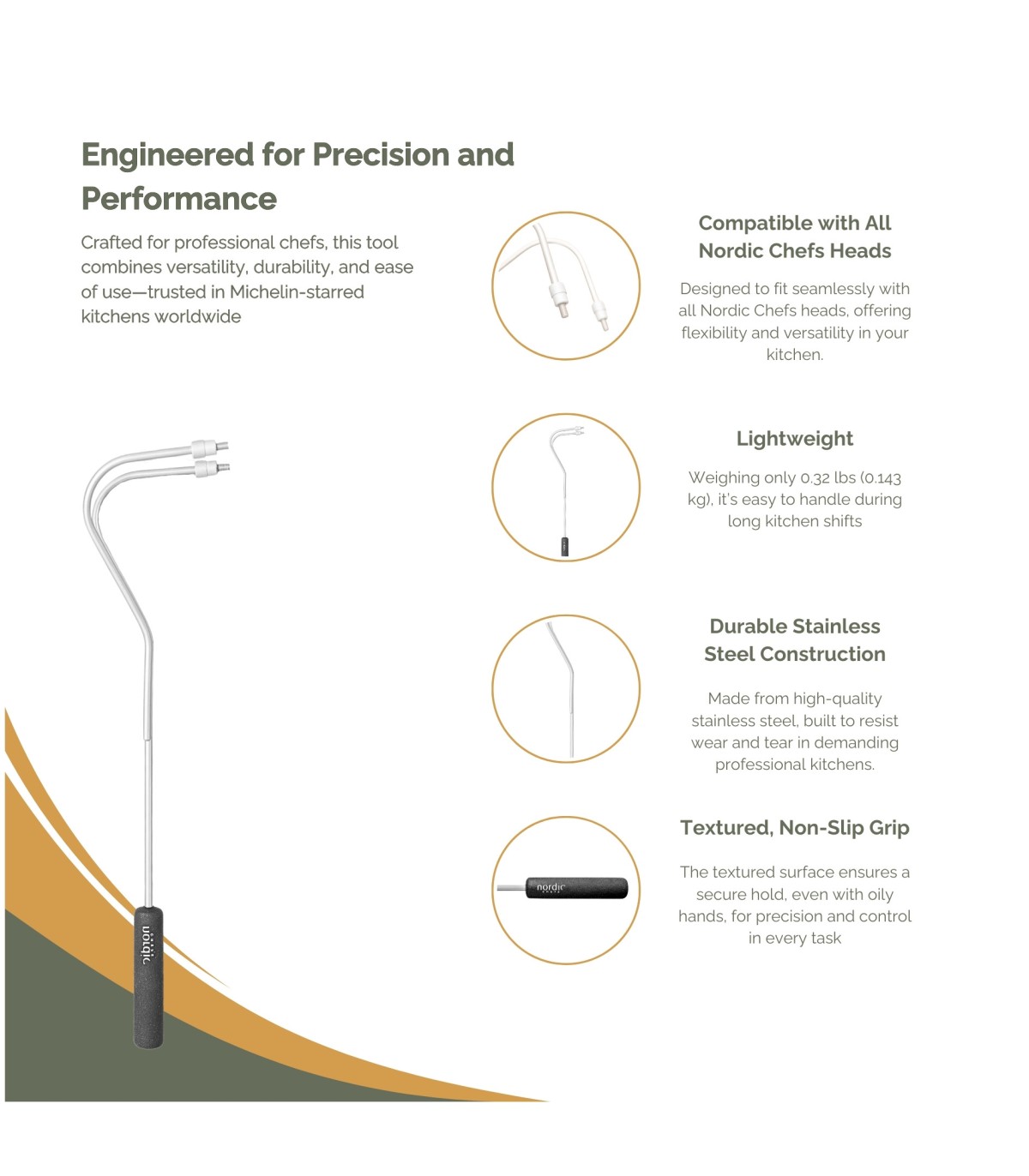 Engineered for Precision and Performance

Crafted for professional chefs, this tool combines versatility, durability, and ease of use—trusted in Michelin-starred kitchens worldwide

nordic

Compatible with All Nordic Chefs Heads

Designed to fit seamlessly with all Nordic Chefs heads, offering flexibility and versatility in your kitchen.

Lightweight

Weighing only 0.32 lbs (0.143 kg), it's easy to handle during long kitchen shifts

Durable Stainless Steel Construction

Made from high-quality stainless steel, built to resist wear and tear in demanding professional kitchens.

nordic

Textured, Non-Slip Grip

The textured surface ensures a secure hold, even with oily hands, for precision and control in every task