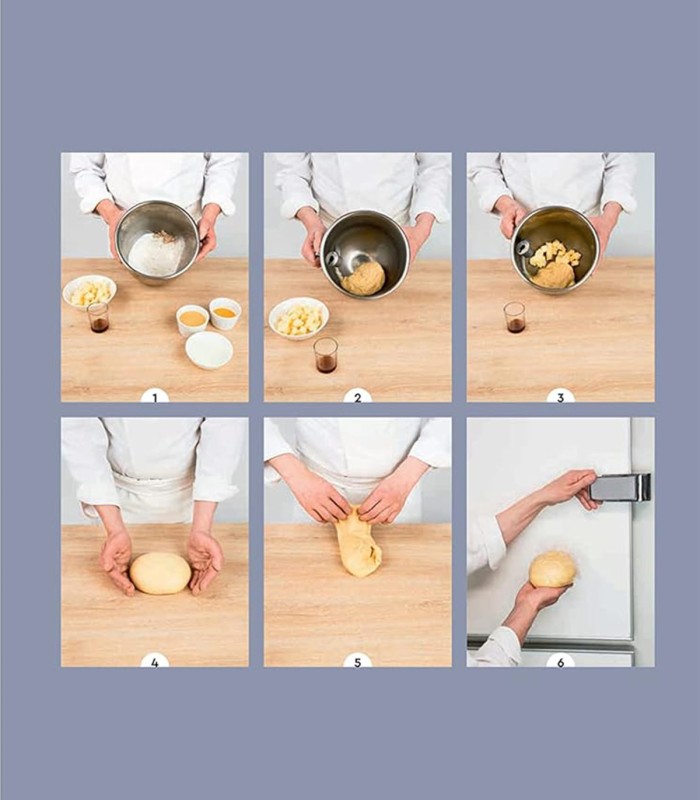 1

2

3

4

5

6