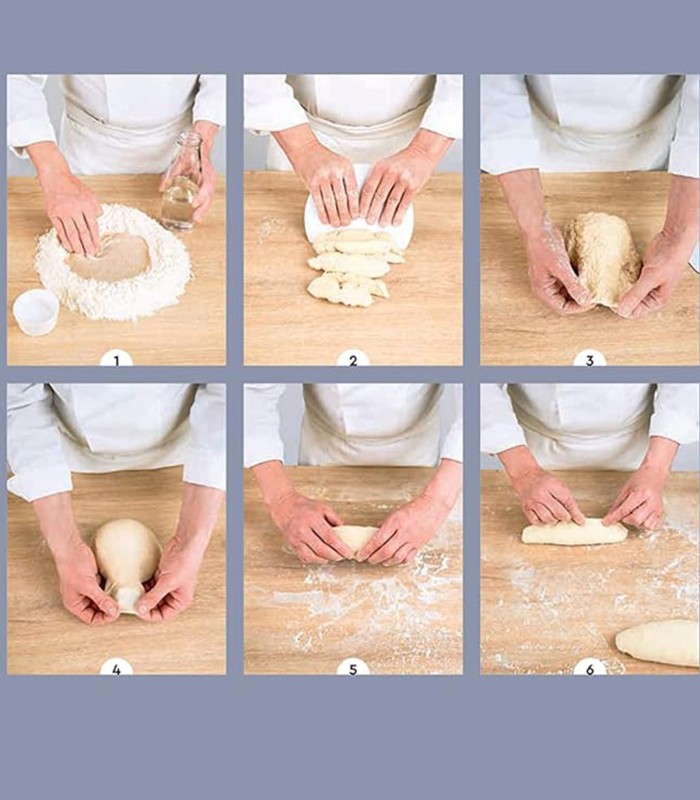 1

2

3

4

5

6